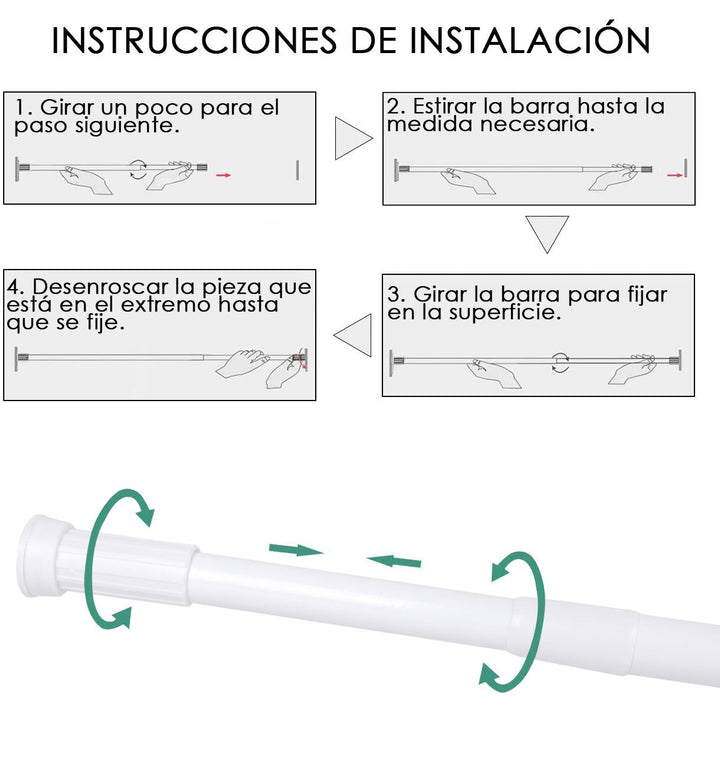 INSTRUCCIONES DE INSTALACIÓN

1. Girar un poco para el paso siguiente.

2. Estirar la barra hasta la medida necesaria.

3. Girar la barra para fijar en la superficie.

4. Desenroscar la pieza que está en el extremo hasta que se fije.